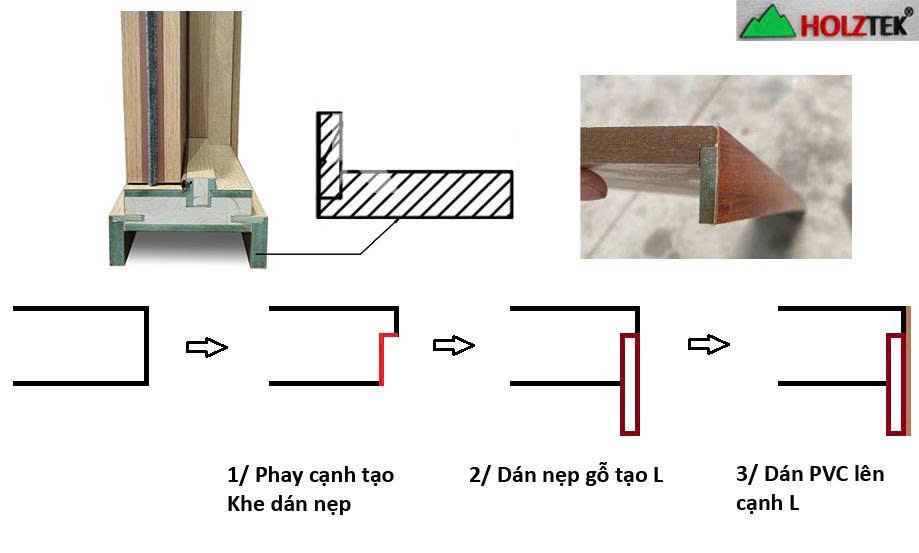 HOLZTEK®

1/ Phay cạnh tạo Khe dán nẹp

2/ Dán nẹp gỗ tạo L

3/ Dán PVC lên cạnh L